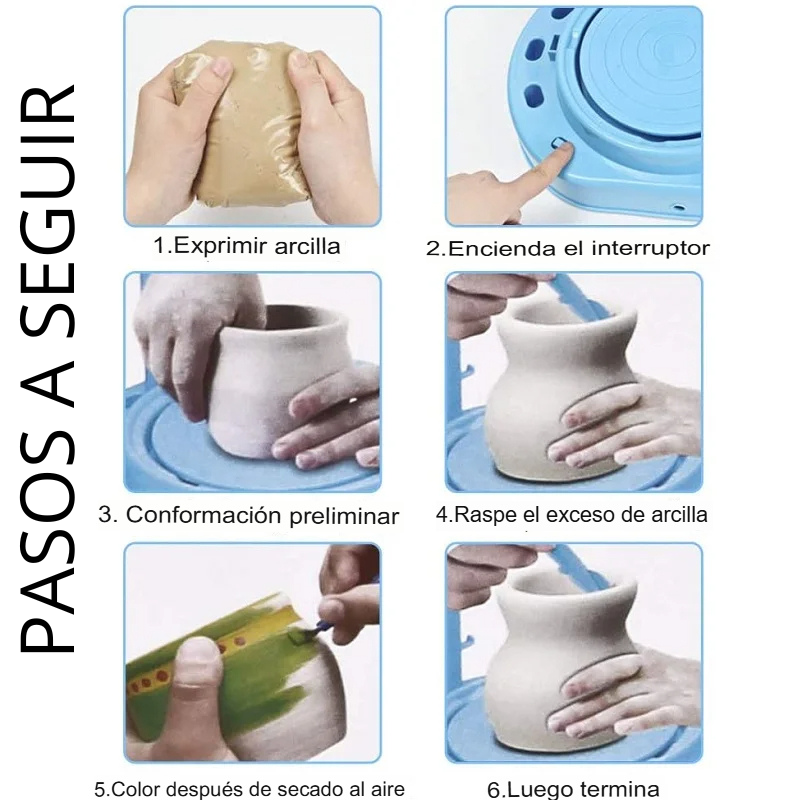 PASOS A SEGUIR

1.Exprimir arcilla

2.Encienda el interruptor

3. Conformación preliminar

4.Raspe el exceso de arcilla

5.Color después de secado al aire

6.Luego termina