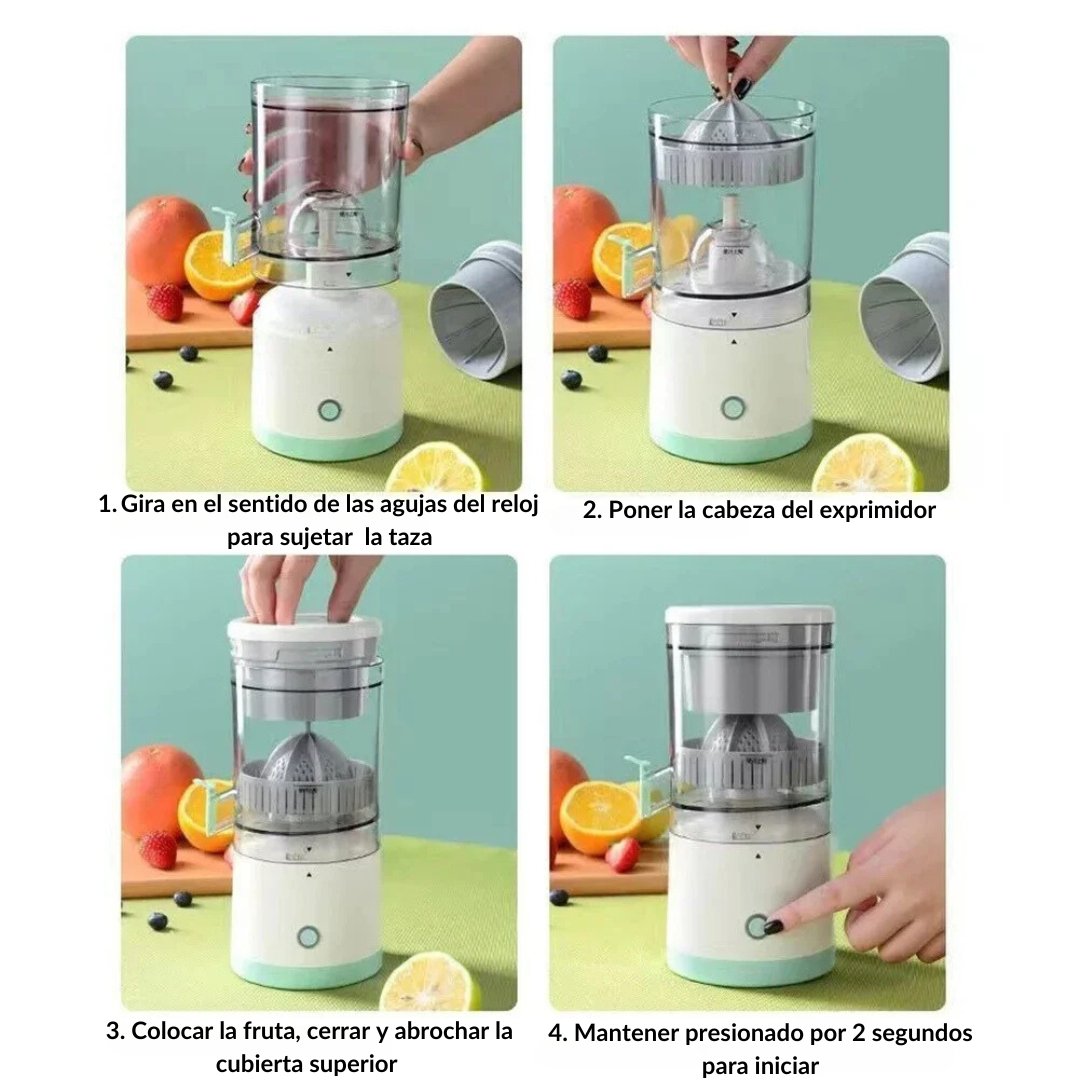 1. Gira en el sentido de las agujas del reloj para sujetar  la taza

2. Poner la cabeza del exprimidor

3. Colocar la fruta, cerrar y abrochar la cubierta superior

4. Mantener presionado por 2 segundos para iniciar